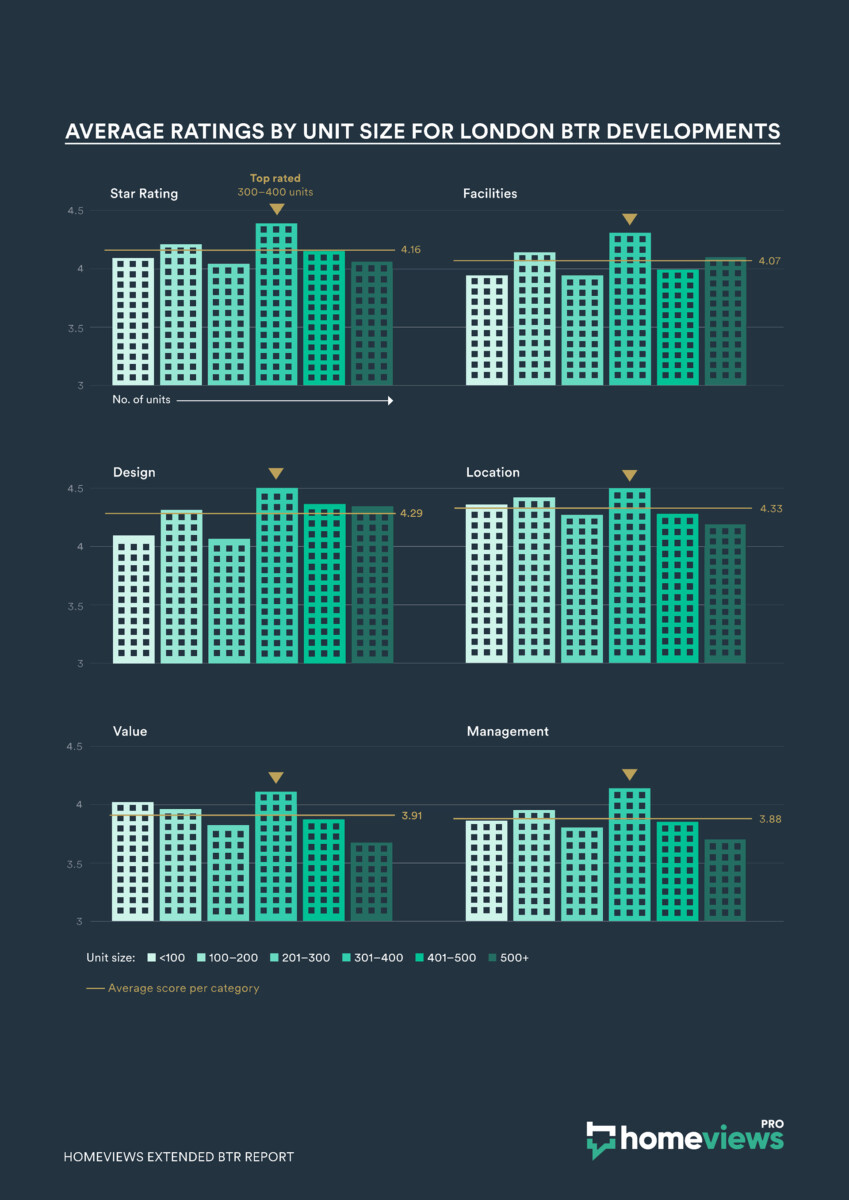 AVERAGE RATINGS BY UNIT SIZE FOR LONDON BTR DEVELOPMENTS

Star Rating

Top rated
300–400 units

4.5
4
3.5
3

4.16

No. of units

Facilities

4.07

Design

4.5
4
3.5
3

4.29

Location

4.33

Value

4.5
4
3.5
3

3.91

Management

3.88

Unit size: <100 100–200 201–300 301–400 401–500 500+

Average score per category

HOMEVIEWS EXTENDED BTR REPORT

homeviews PRO